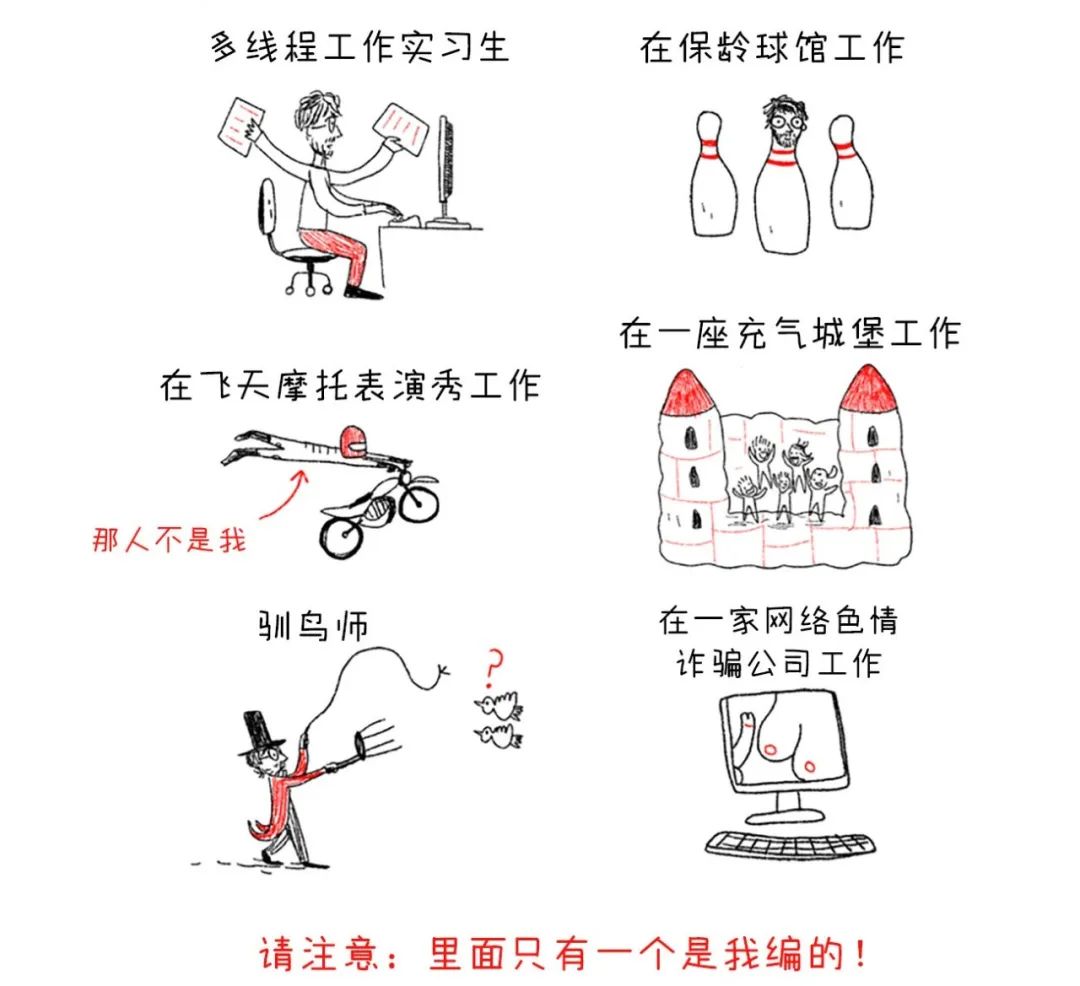 多线程工作实习生

在保龄球馆工作

在飞天摩托表演秀工作

那人不是我

在一座充气城堡工作

驯鸟师

?

在一家网络色情诈骗公司工作

请注意：里面只有一个是我编的！