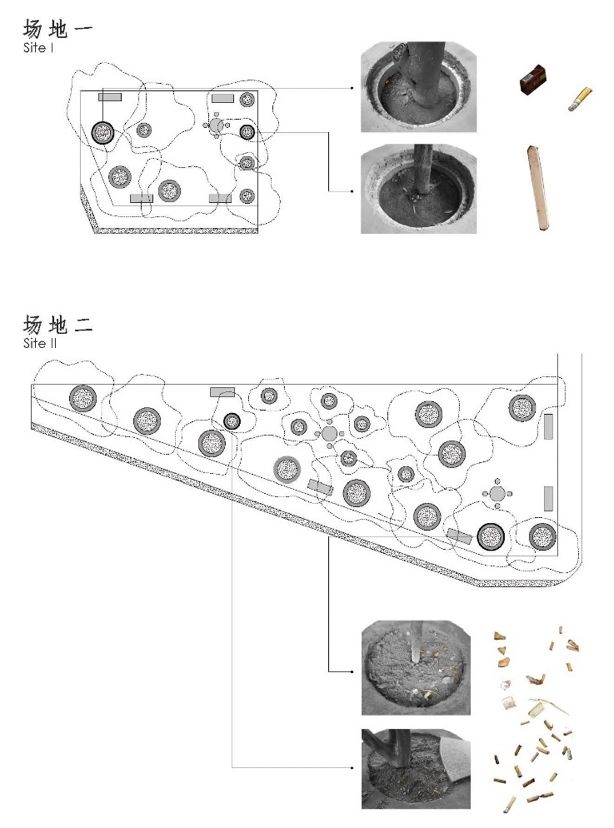 场地一
Site I

场地二
Site II